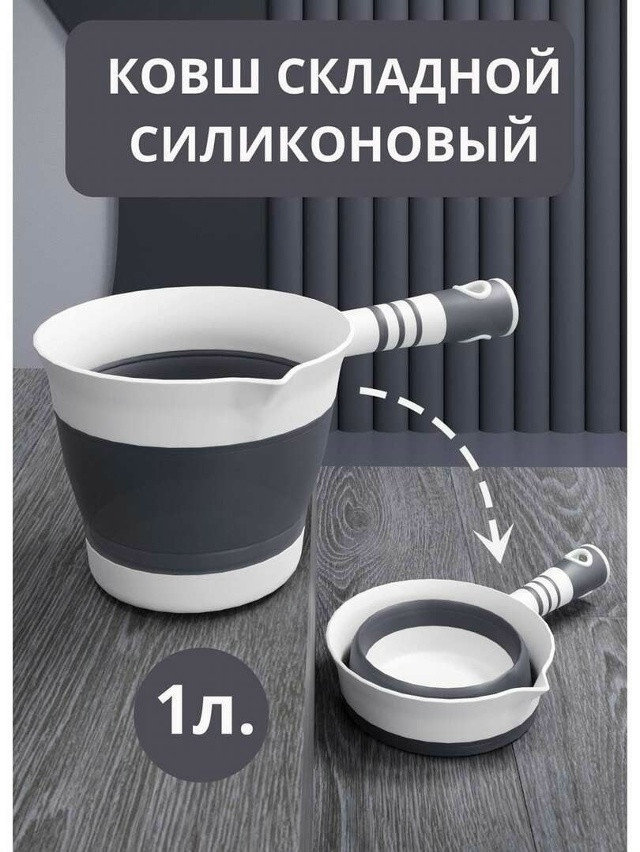 КОВШ СКЛАДНОЙ СИЛИКОНОВЫЙ

1л.