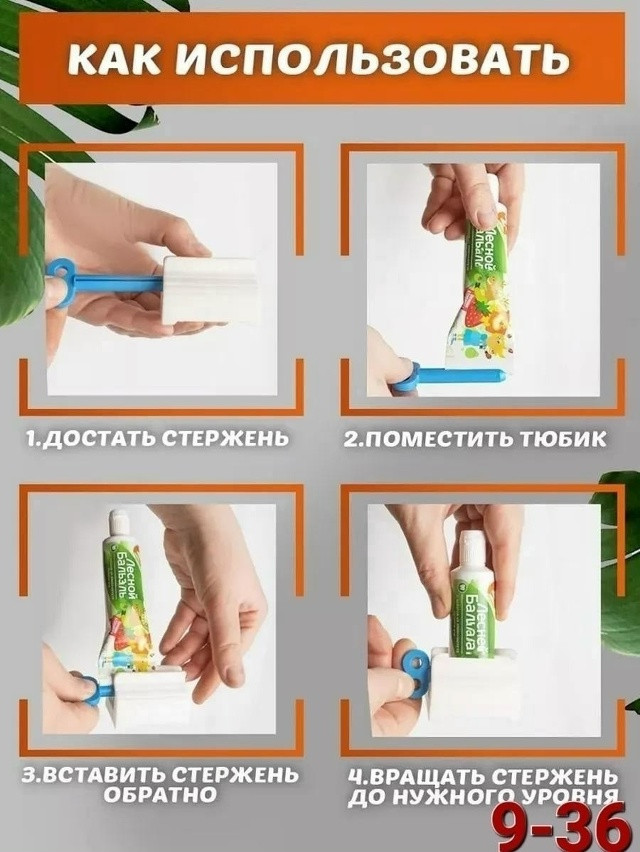 КАК ИСПОЛЬЗОВАТЬ

Лесной Бальзам

1.ДОСТАТЬ СТЕРЖЕНЬ

2.ПОМЕСТИТЬ ТЮБИК

Лесной Бальзам

Лесной Бальзам

3.ВСТАВИТЬ СТЕРЖЕНЬ ОБРАТНО

4.ВРАЩАТЬ СТЕРЖЕНЬ ДО НУЖНОГО УРОВНЯ

9-36