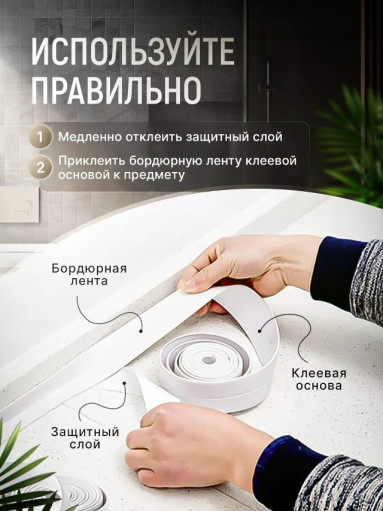 ИСПОЛЬЗУЙТЕ ПРАВИЛЬНО

1 Медленно отклеить защитный слой

2 Приклеить бордюрную ленту клеевой основой к предмету

Бордюрная лента

Клеевая основа

Защитный слой