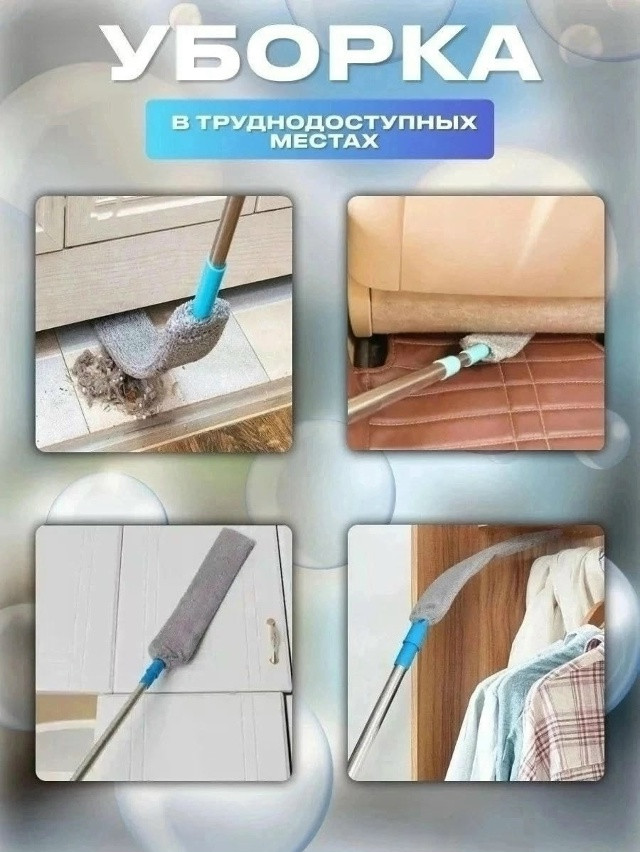 УБОРКА

В ТРУДНОДОСТУПНЫХ МЕСТАХ