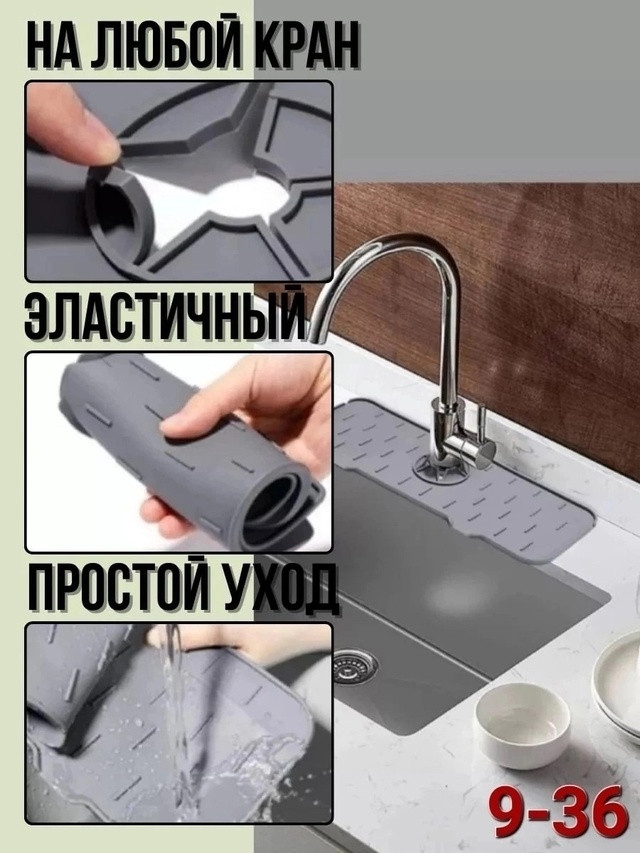 НА ЛЮБОЙ КРАН

ЭЛАСТИЧНЫЙ

ПРОСТОЙ УХОД

9-36