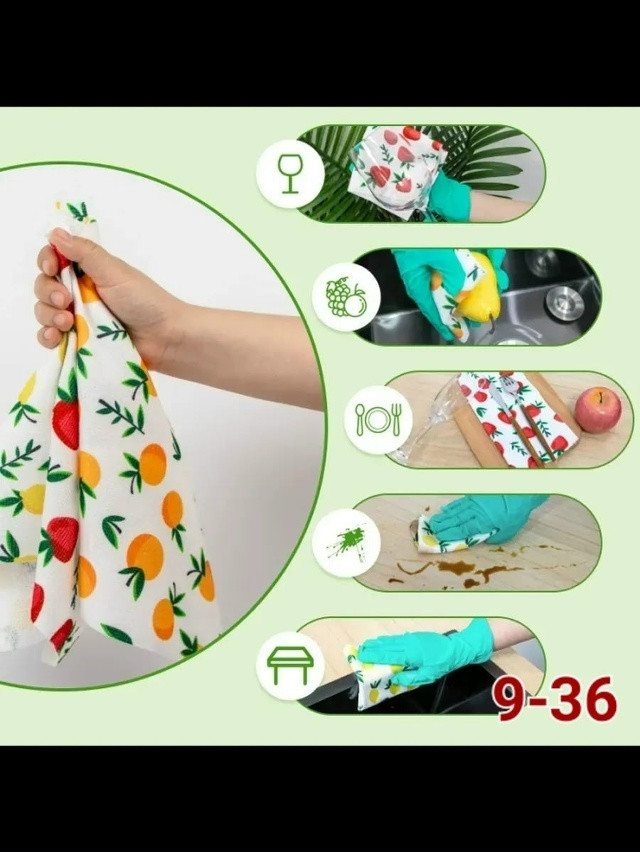 9-36