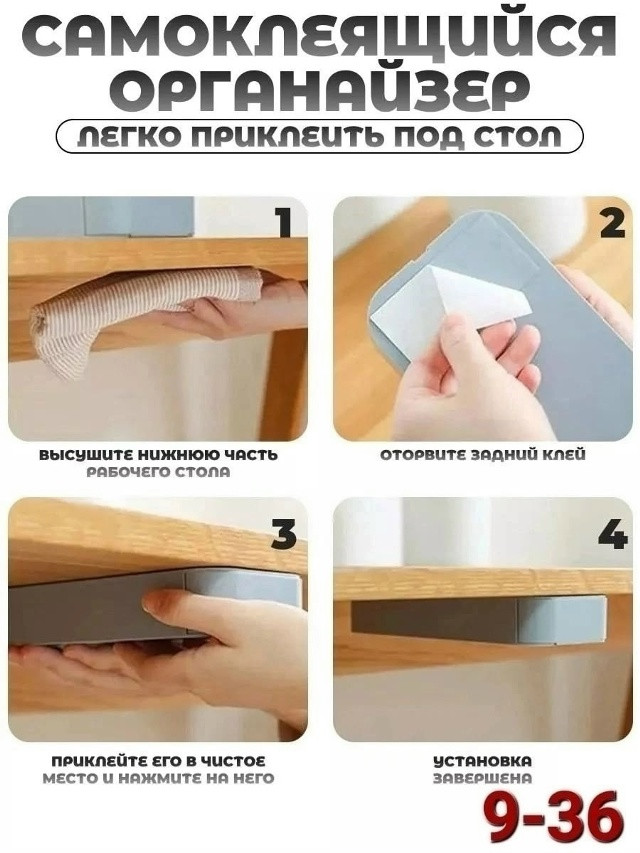 САМОКЛЕЯЩИЙСЯ ОРГАНАЙЗЕР

ЛЕГКО ПРИКЛЕИТЬ ПОД СТОЛ

1

ВЫСУШИТЕ НИЖНЮЮ ЧАСТЬ РАБОЧЕГО СТОЛА

2

ОТОРВИТЕ ЗАДНИЙ КЛЕЙ

3

ПРИКЛЕЙТЕ ЕГО В ЧИСТОЕ МЕСТО И НАЖМИТЕ НА НЕГО

4

УСТАНОВКА ЗАВЕРШЕНА

9-36