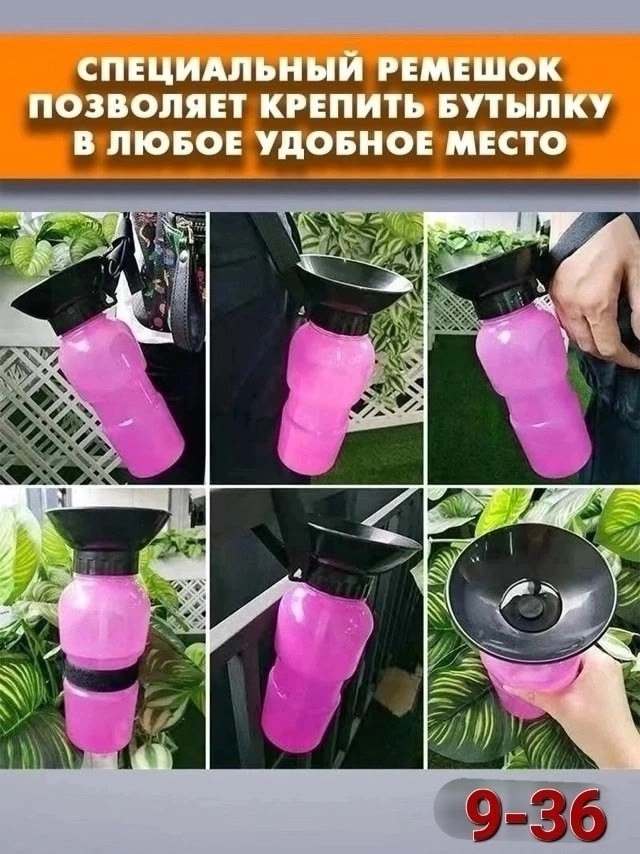 СПЕЦИАЛЬНЫЙ РЕМЕШОК ПОЗВОЛЯЕТ КРЕПИТЬ БУТЫЛКУ В ЛЮБОЕ УДОБНОЕ МЕСТО

9-36