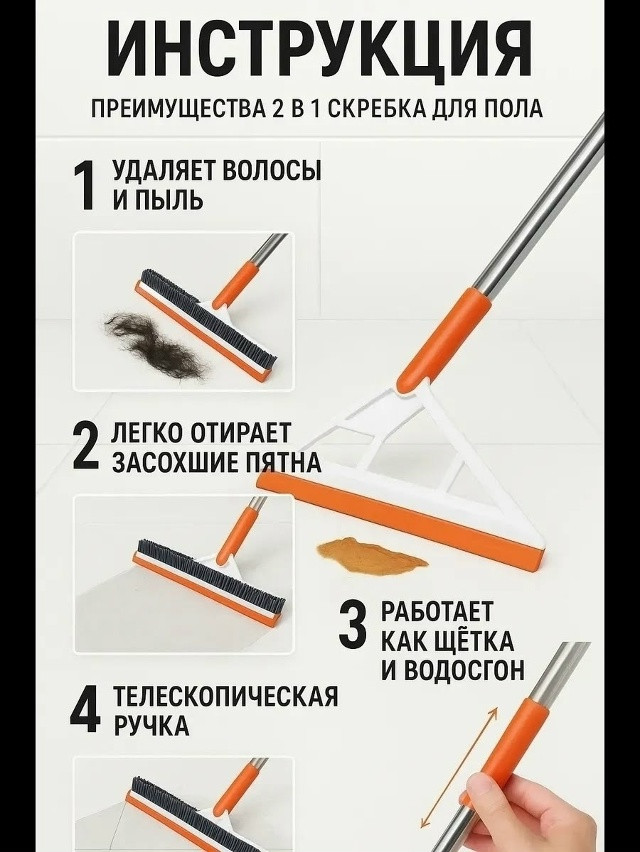 ИНСТРУКЦИЯ

ПРЕИМУЩЕСТВА 2 В 1 СКРЕБКА ДЛЯ ПОЛА

1 УДАЛЯЕТ ВОЛОСЫ И ПЫЛЬ

2 ЛЕГКО ОТИРАЕТ ЗАСОХШИЕ ПЯТНА

3 РАБОТАЕТ КАК ЩЁТКА И ВОДОСГОН

4 ТЕЛЕСКОПИЧЕСКАЯ РУЧКА